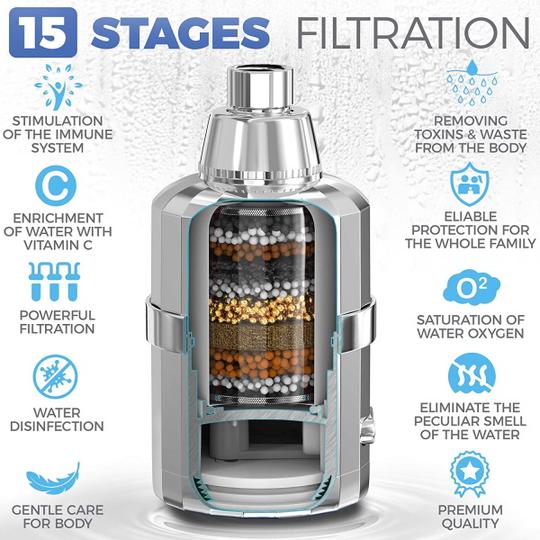 15 STAGES FILTRATION

STIMULATION OF THE IMMUNE SYSTEM

C

ENRICHMENT OF WATER WITH VITAMIN C

POWERFUL FILTRATION

WATER DISINFECTION

GENTLE CARE FOR BODY

REMOVING TOXINS & WASTE FROM THE BODY

ELIABLE PROTECTION FOR THE WHOLE FAMILY

$O^2$

SATURATION OF WATER OXYGEN

ELIMINATE THE PECULIAR SMELL OF THE WATER

PREMIUM QUALITY