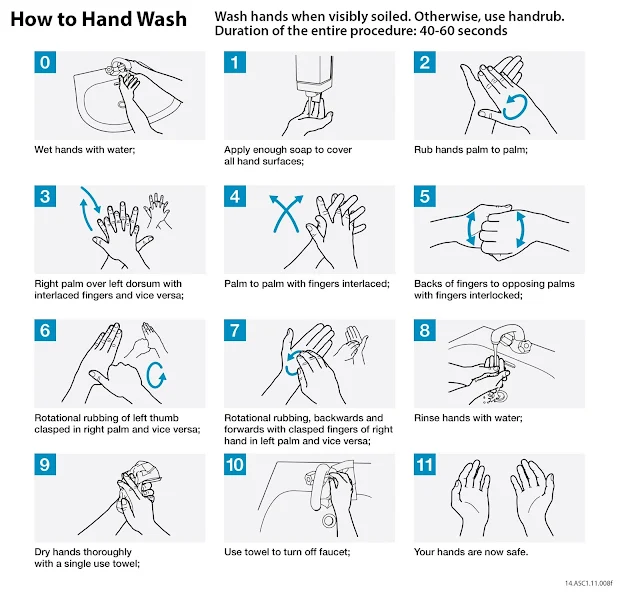 How to Hand Wash

Wash hands when visibly soiled. Otherwise, use handrub.
Duration of the entire procedure: 40-60 seconds

0
Wet hands with water;

1
Apply enough soap to cover all hand surfaces;

2
Rub hands palm to palm;

3
Right palm over left dorsum with interlaced fingers and vice versa;

4
Palm to palm with fingers interlaced;

5
Backs of fingers to opposing palms with fingers interlocked;

6
Rotational rubbing of left thumb clasped in right palm and vice versa;

7
Rotational rubbing, backwards and forwards with clasped fingers of right hand in left palm and vice versa;

8
Rinse hands with water;

9
Dry hands thoroughly with a single use towel;

10
Use towel to turn off faucet;

11
Your hands are now safe.

14.ASC1.11.008f