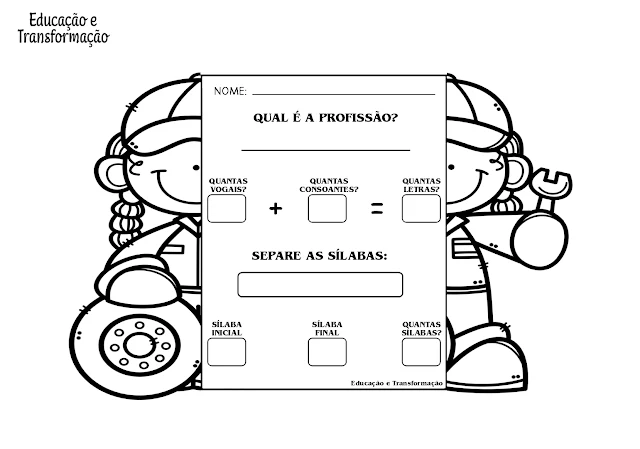 Educação e Transformação

NOME: ______________________

QUAL É A PROFISSÃO?

______________________

QUANTAS VOGAIS? + QUANTAS CONSOANTES? = QUANTAS LETRAS?

SEPARE AS SÍLABAS:

SÍLABA INICIAL

SÍLABA FINAL

QUANTAS SÍLABAS?

Educação e Transformação