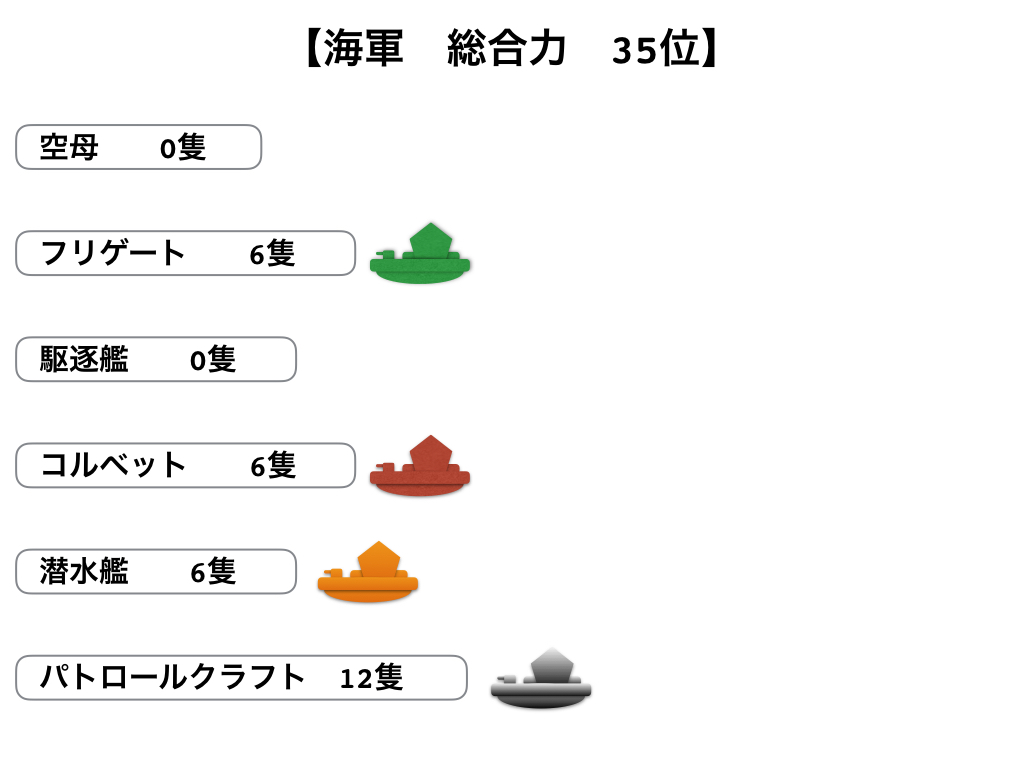 【海軍 総合力 35位】

空母 0隻

フリゲート 6隻

駆逐艦 0隻

コルベット 6隻

潜水艦 6隻

パトロールクラフト 12隻