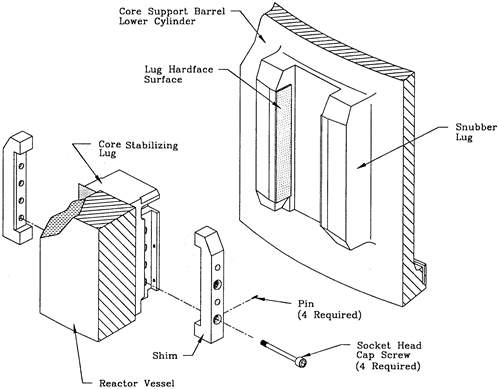 Core Support Barrel
Lower Cylinder

Lug Hardface
Surface

Snubber
Lug

Core Stabilizing
Lug

Pin
(4 Required)

Shim

Socket Head
Cap Screw
(4 Required)

Reactor Vessel