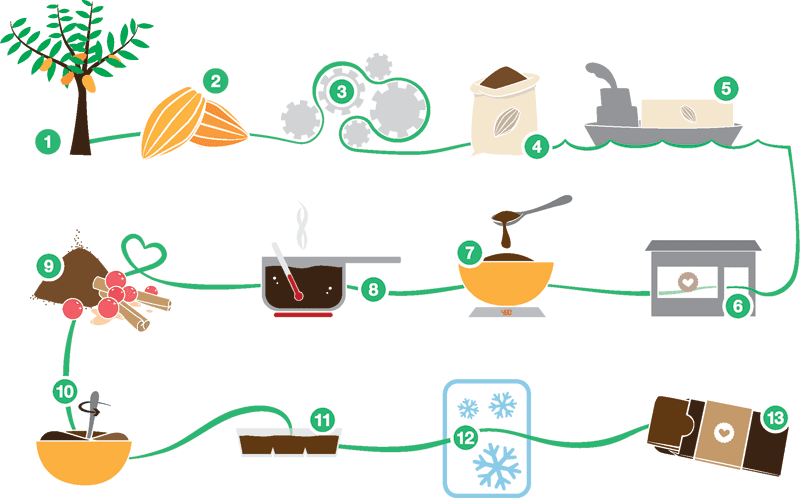 1
2
3
4
5
6
7
8
9
10
11
12
13