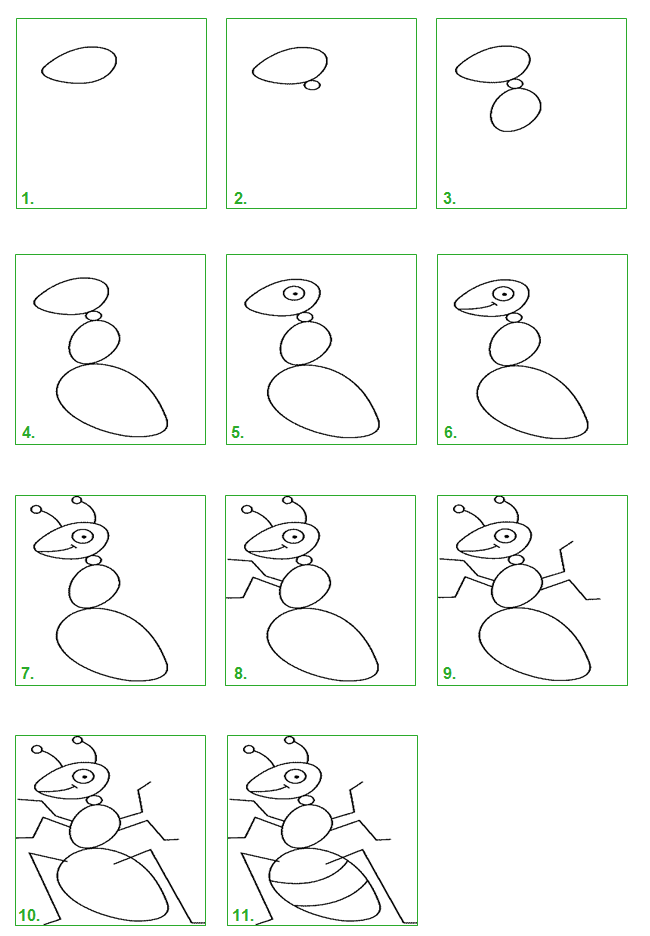 1.

2.

3.

4.

5.

6.

7.

8.

9.

10.

11.