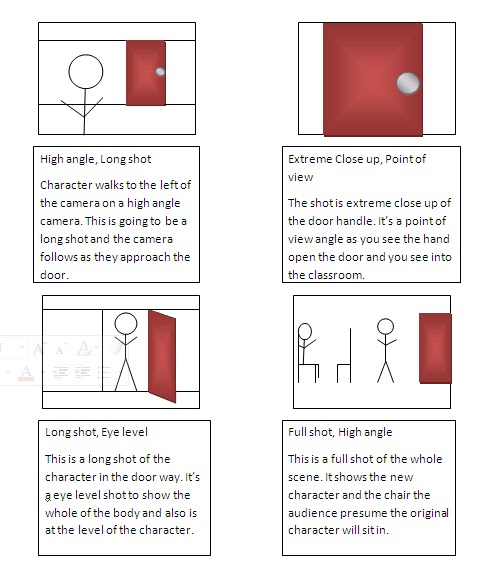 High angle, Long shot

Character walks to the left of the camera on a high angle camera. This is going to be a long shot and the camera follows as they approach the door.

Extreme Close up, Point of view

The shot is extreme close up of the door handle. It's a point of view angle as you see the hand open the door and you see into the classroom.

Long shot, Eye level

This is a long shot of the character in the door way. It's a eye level shot to show the whole of the body and also is at the level of the character.

Full shot, High angle

This is a full shot of the whole scene. It shows the new character and the chair the audience presume the original character will sit in.