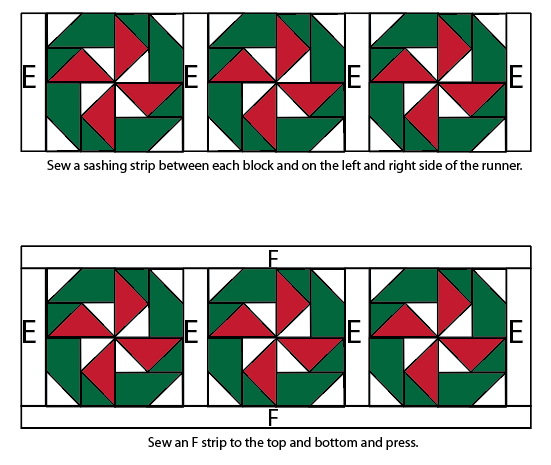 E E E E

Sew a sashing strip between each block and on the left and right side of the runner.

F

E E E E

F

Sew an F strip to the top and bottom and press.