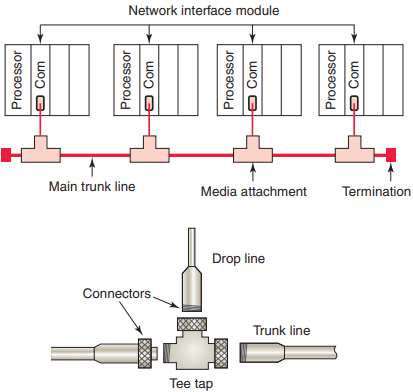 Network interface module

Processor
Com

Processor
Com

Processor
Com

Processor
Com

Main trunk line

Media attachment

Termination

Drop line

Connectors

Trunk line

Tee tap