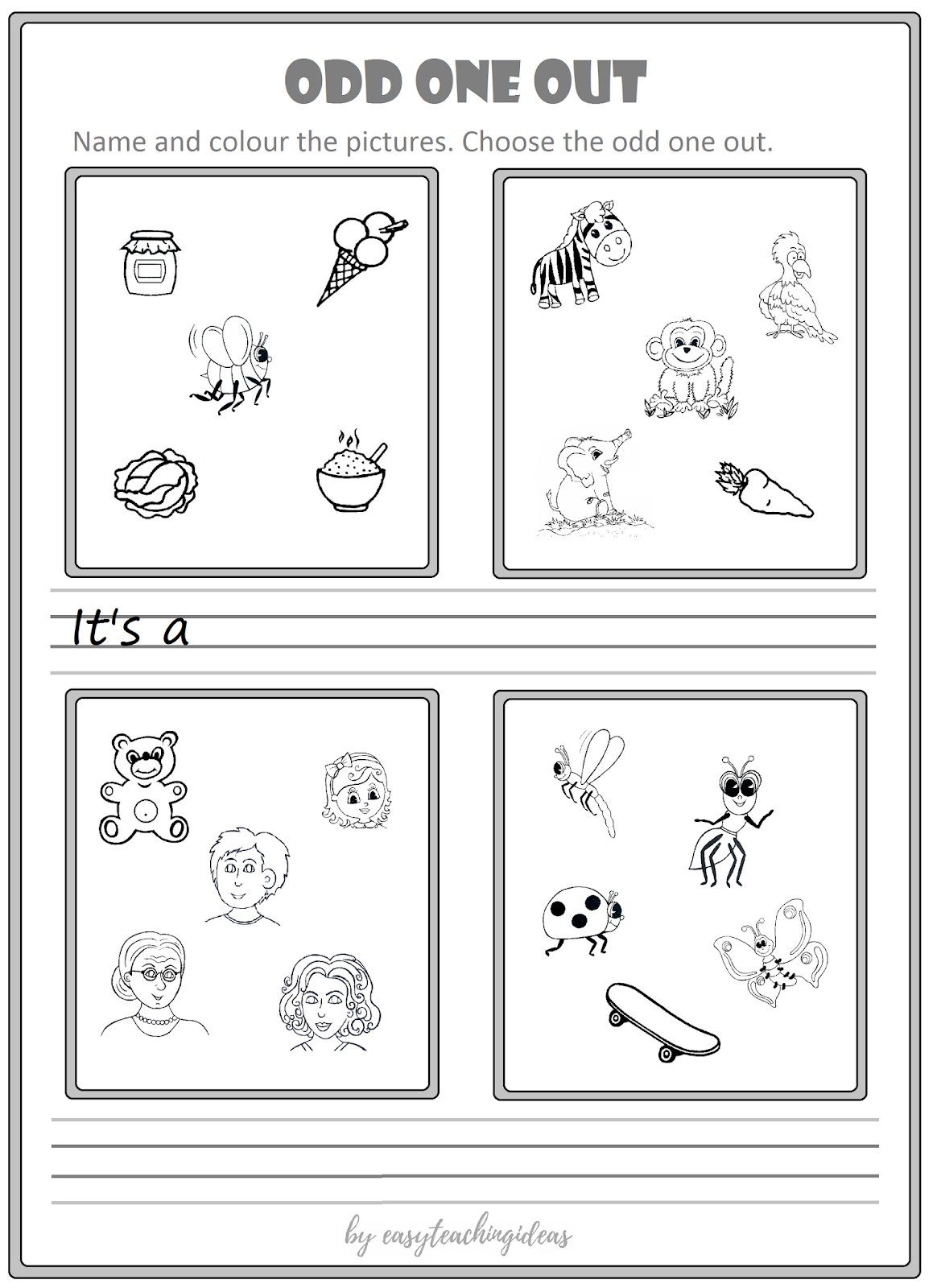 ODD ONE OUT

Name and colour the pictures. Choose the odd one out.

It's a

by easyteachingideas