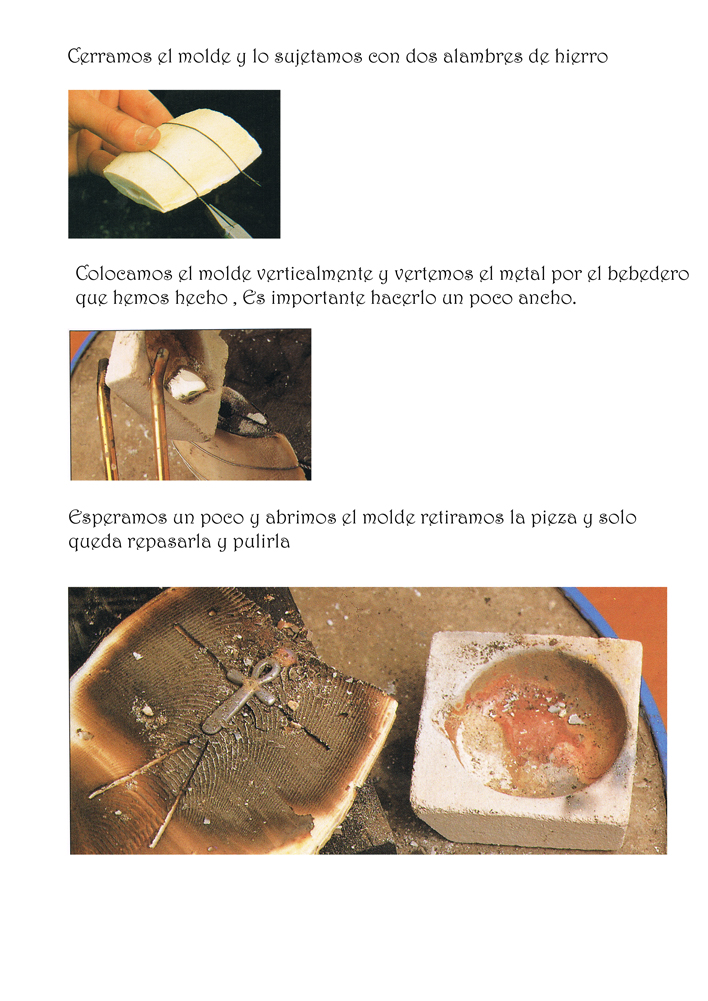 Cerramos el molde y lo sujetamos con dos alambres de hierro

Colocamos el molde verticalmente y vertemos el metal por el bebedero que hemos hecho , Es importante hacerlo un poco ancho.

Esperamos un poco y abrimos el molde retiramos la pieza y solo queda repasarla y pulirla