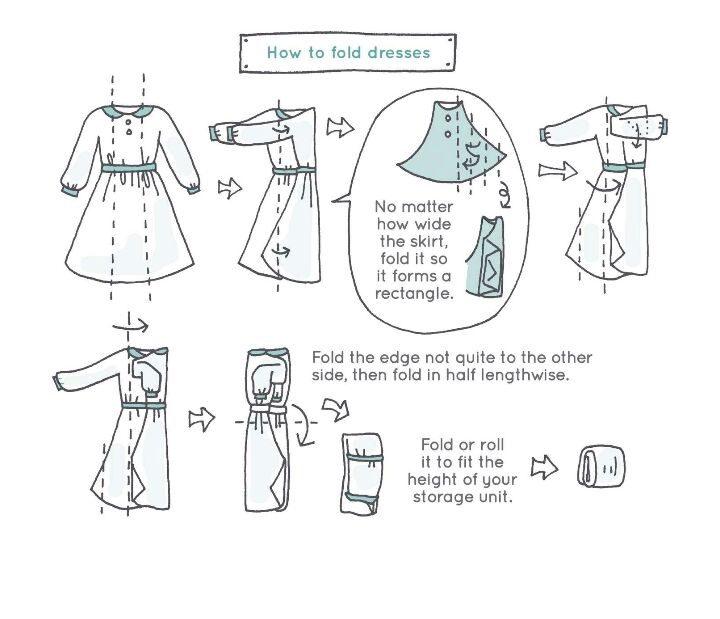 How to fold dresses

No matter how wide the skirt, fold it so it forms a rectangle.

Fold the edge not quite to the other side, then fold in half lengthwise.

Fold or roll it to fit the height of your storage unit.