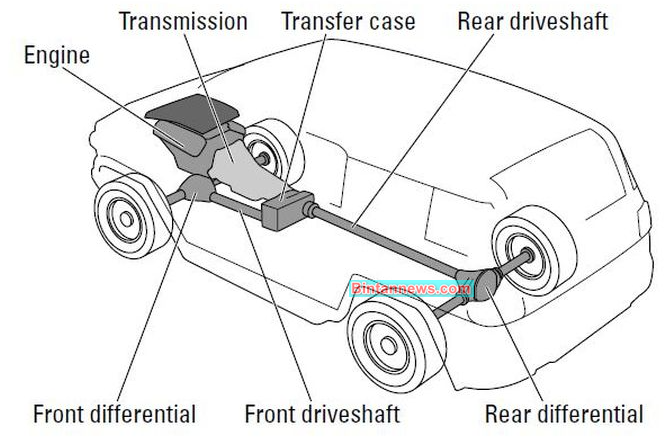 Transmission
Transfer case
Rear driveshaft
Engine
Bintannews.com
Front differential
Front driveshaft
Rear differential