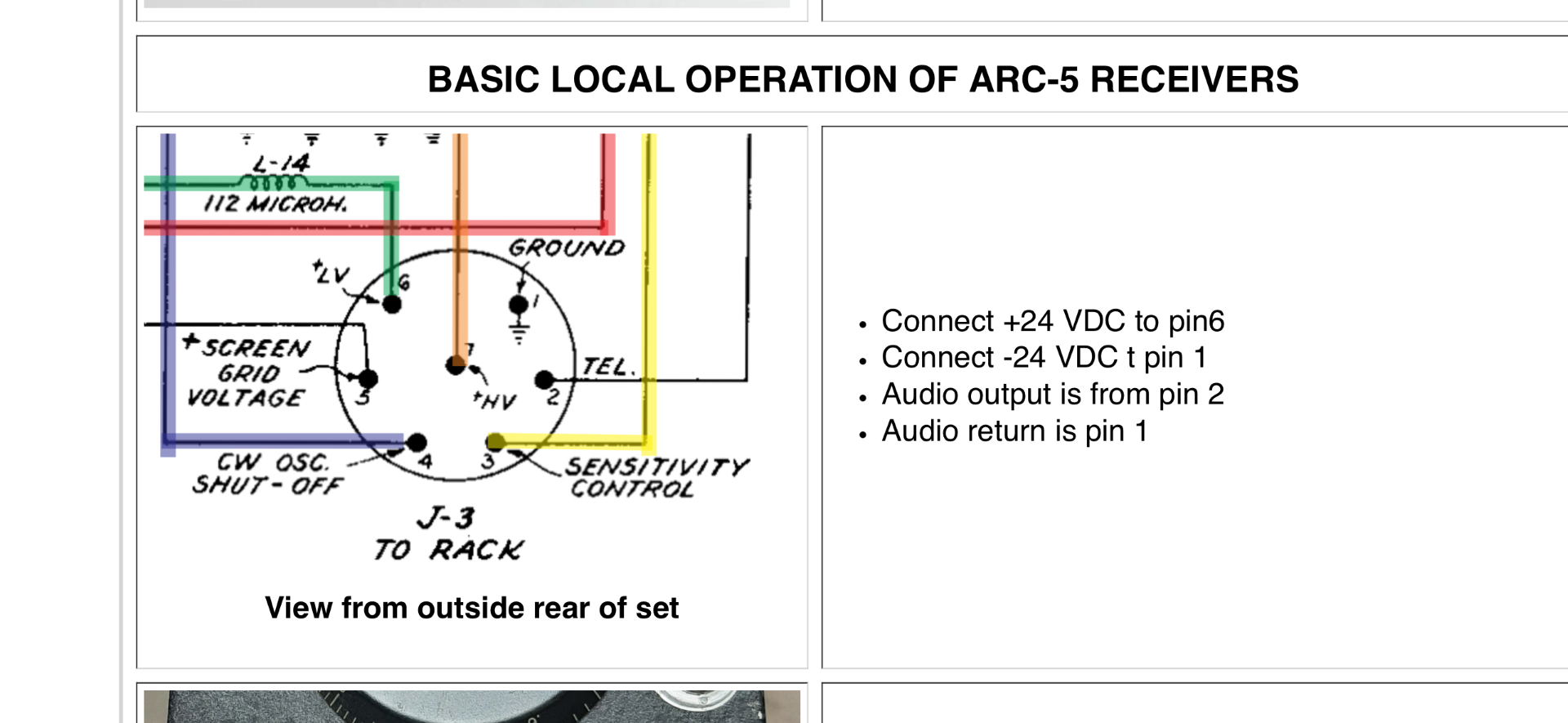 BASIC LOCAL OPERATION OF ARC-5 RECEIVERS

L-14
112 MICROH.
GROUND
+LV
6
1
+SCREEN GRID VOLTAGE
7
TEL.
5
+HV
2
CW OSC. SHUT-OFF
4
3
SENSITIVITY CONTROL
J-3
TO RACK

View from outside rear of set

- Connect +24 VDC to pin6
- Connect -24 VDC t pin 1
- Audio output is from pin 2
- Audio return is pin 1