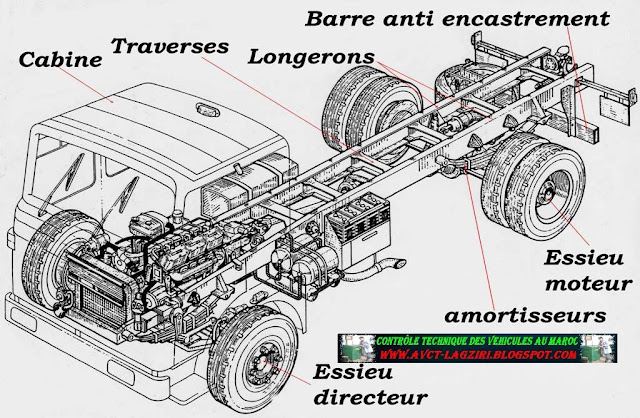 Barre anti encastrement

Cabine

Traverses

Longerons

Essieu moteur

amortisseurs

CONTRÔLE TECHNIQUE DES VEHICULES AU MAROC
WWW.AVCT-LAGZIRI.BLOGSPOT.COM

Essieu directeur