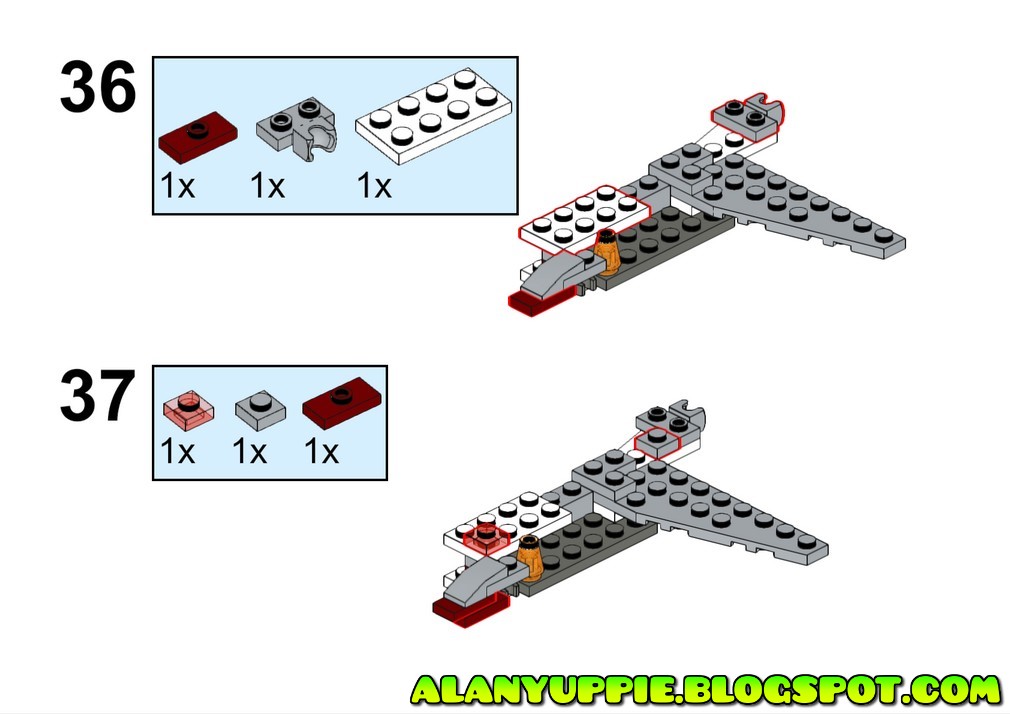 36

1x 1x 1x

37

1x 1x 1x

ALANYUPPIE.BLOGSPOT.COM