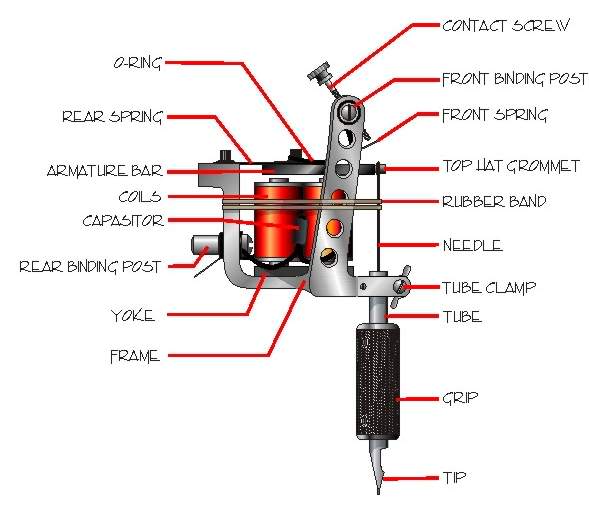 O-RING
REAR SPRING
ARMATURE BAR
COILS
CAPASITOR
REAR BINDING POST
YOKE
FRAME
CONTACT SCREW
FRONT BINDING POST
FRONT SPRING
TOP HAT GROMMET
RUBBER BAND
NEEDLE
TUBE CLAMP
TUBE
GRIP
TIP