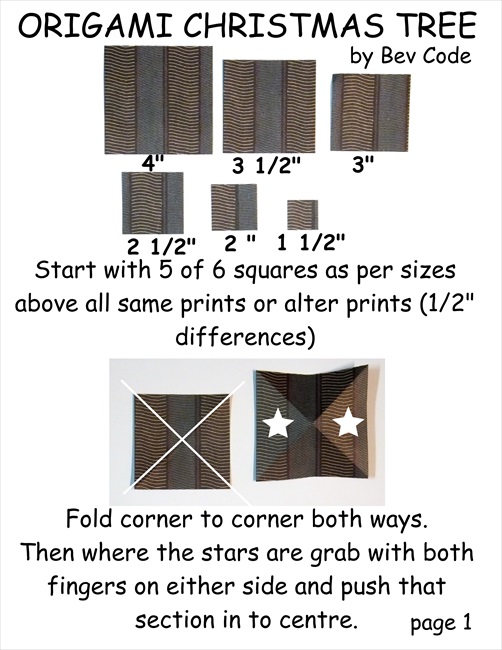 ORIGAMI CHRISTMAS TREE

by Bev Code

4"

3 1/2"

3"

2 1/2"

2 "

1 1/2"

Start with 5 of 6 squares as per sizes above all same prints or alter prints (1/2" differences)

Fold corner to corner both ways. Then where the stars are grab with both fingers on either side and push that section in to centre.

page 1