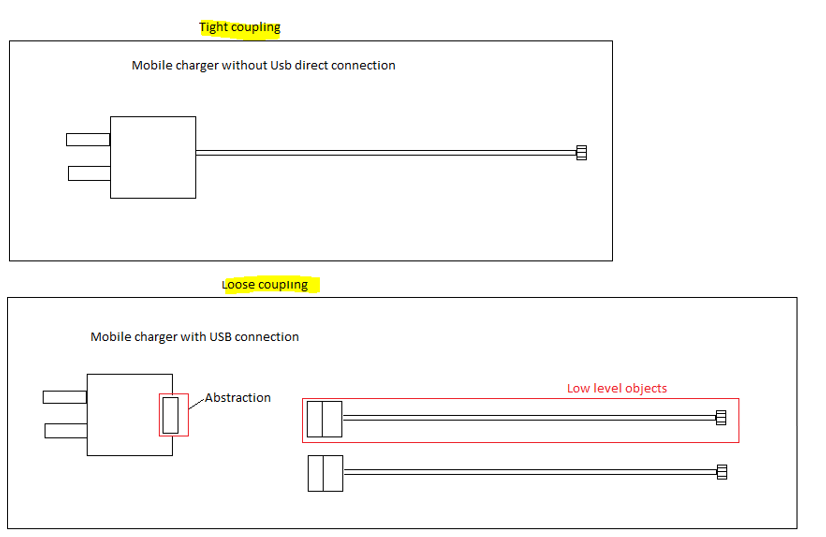 Tight coupling

Mobile charger without Usb direct connection

Loose coupling

Mobile charger with USB connection

Abstraction

Low level objects