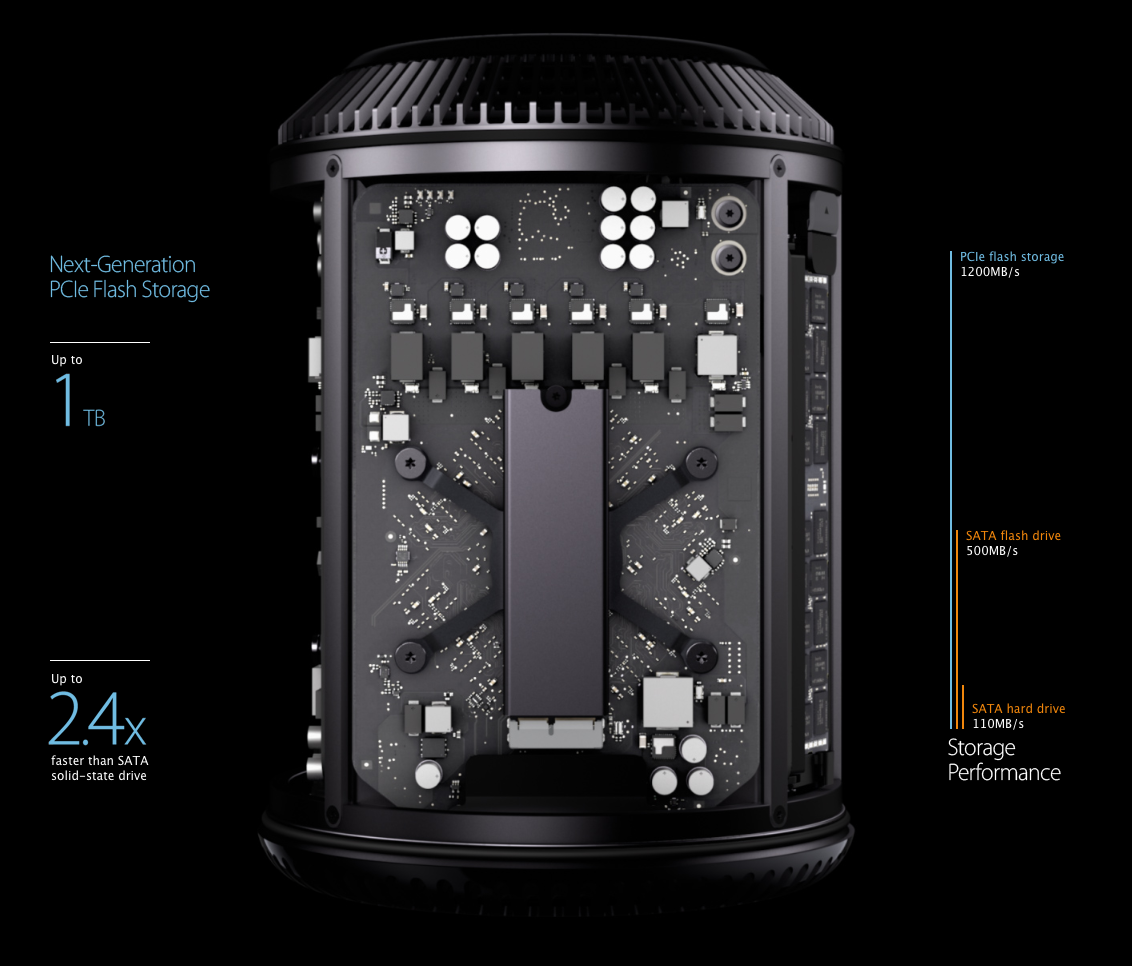 Next-Generation PCIe Flash Storage

Up to
1 TB

Up to
2.4x
faster than SATA solid-state drive

PCIe flash storage
1200MB/s

SATA flash drive
500MB/s

SATA hard drive
110MB/s

Storage Performance