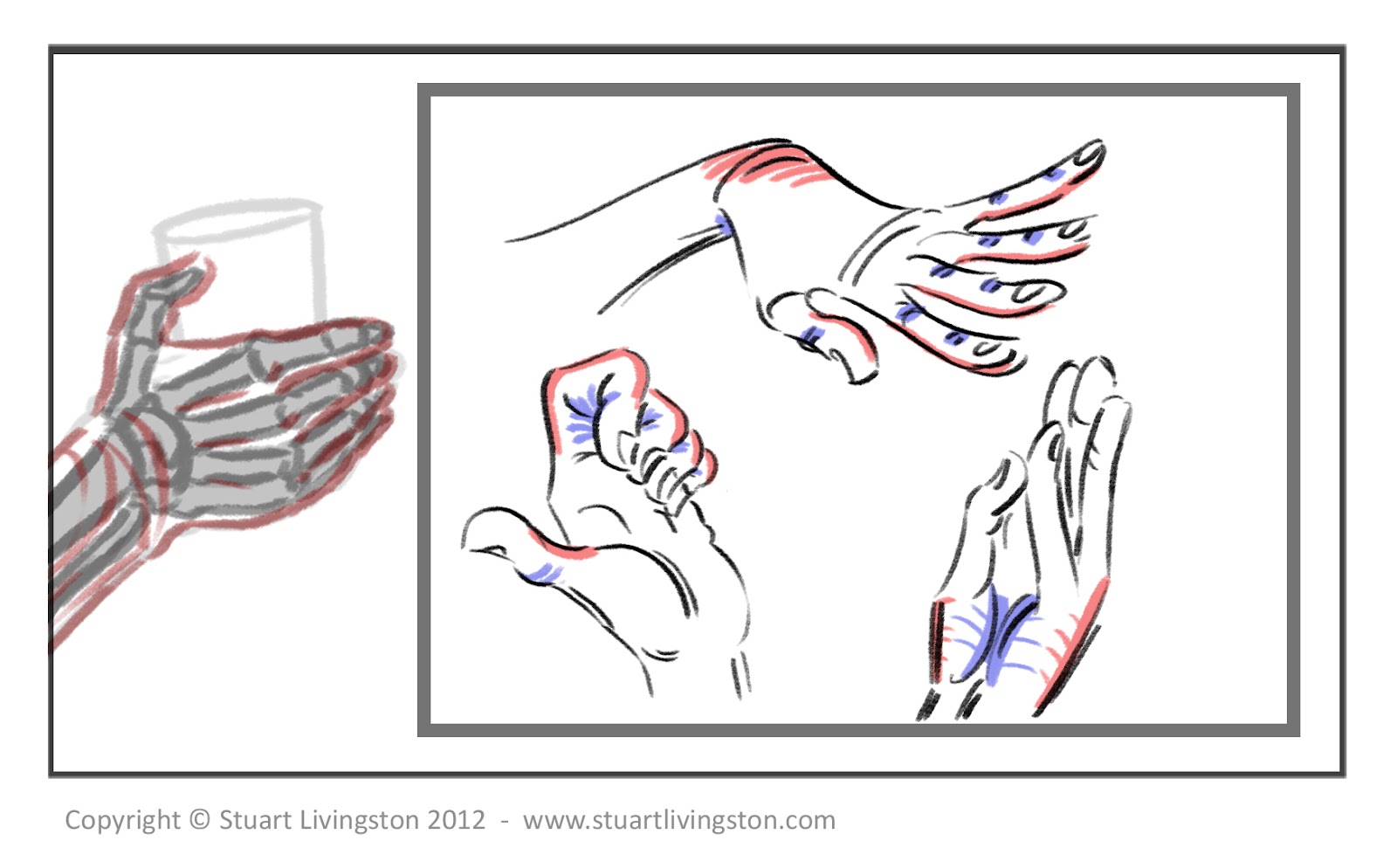 Copyright © Stuart Livingston 2012 - www.stuartlivingston.com