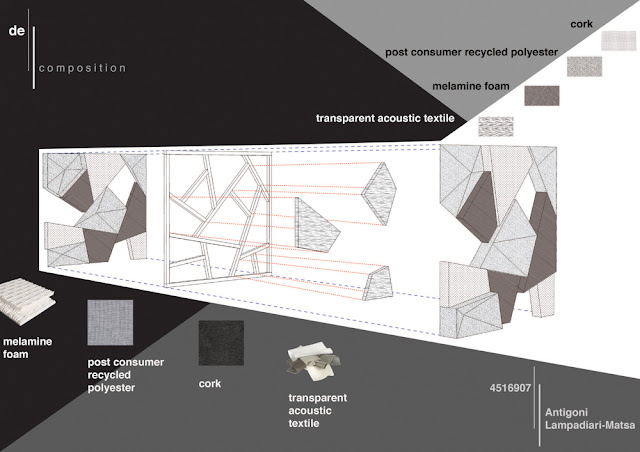 de
composition

cork

post consumer recycled polyester

melamine foam

transparent acoustic textile

melamine foam

post consumer recycled polyester

cork

transparent acoustic textile

4516907

Antigoni Lampadiari-Matsa