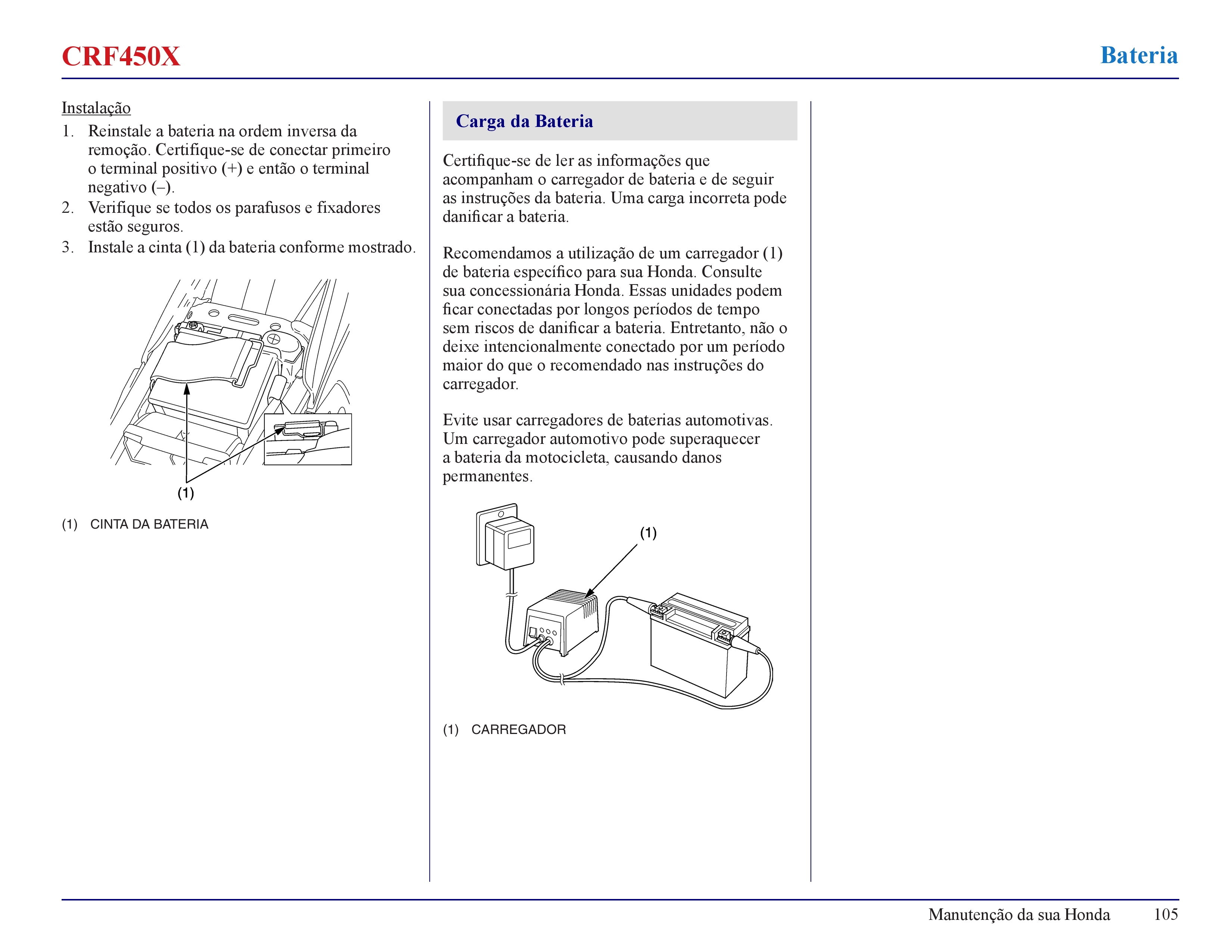 CRF450X

Bateria

Instalação

1. Reinstale a bateria na ordem inversa da remoção. Certifique-se de conectar primeiro o terminal positivo (+) e então o terminal negativo (–).
2. Verifique se todos os parafusos e fixadores estão seguros.
3. Instale a cinta (1) da bateria conforme mostrado.

(1)

(1) CINTA DA BATERIA

Carga da Bateria

Certifique-se de ler as informações que acompanham o carregador de bateria e de seguir as instruções da bateria. Uma carga incorreta pode danificar a bateria.

Recomendamos a utilização de um carregador (1) de bateria específico para sua Honda. Consulte sua concessionária Honda. Essas unidades podem ficar conectadas por longos períodos de tempo sem riscos de danificar a bateria. Entretanto, não o deixe intencionalmente conectado por um período maior do que o recomendado nas instruções do carregador.

Evite usar carregadores de baterias automotivas. Um carregador automotivo pode superaquecer a bateria da motocicleta, causando danos permanentes.

(1)

(1) CARREGADOR

Manutenção da sua Honda 105