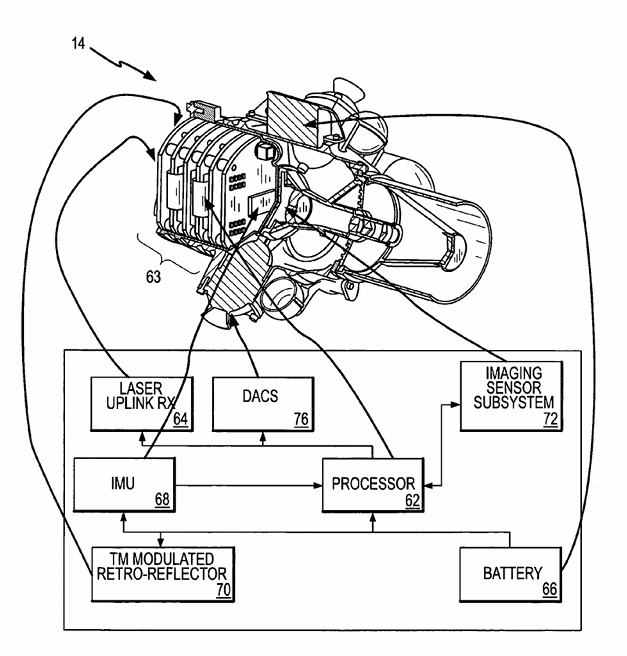 14

63

LASER UPLINK RX 64

DACS 76

IMAGING SENSOR SUBSYSTEM 72

IMU 68

PROCESSOR 62

TM MODULATED RETRO-REFLECTOR 70

BATTERY 66