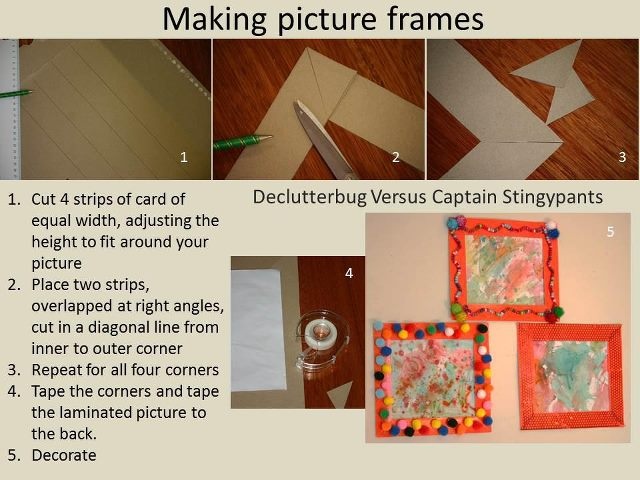 Making picture frames

1

2

3

1. Cut 4 strips of card of equal width, adjusting the height to fit around your picture
2. Place two strips, overlapped at right angles, cut in a diagonal line from inner to outer corner
3. Repeat for all four corners
4. Tape the corners and tape the laminated picture to the back.
5. Decorate

Declutterbug Versus Captain Stingypants

4

5