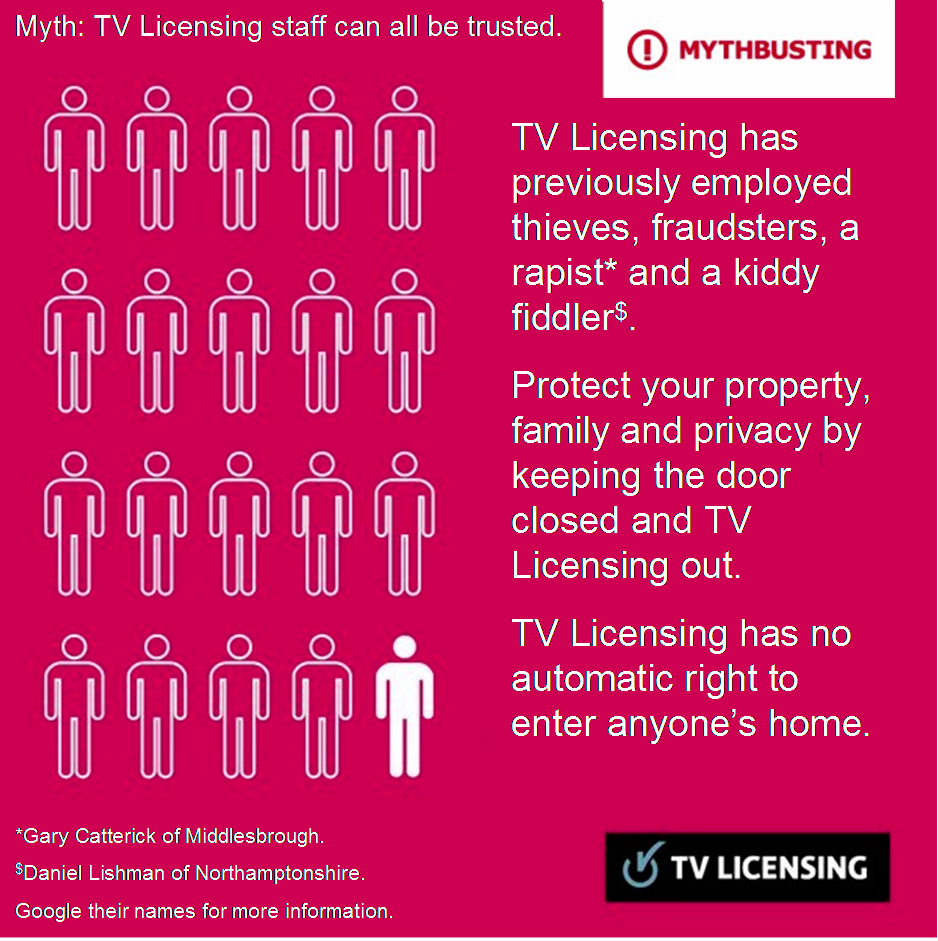 Myth: TV Licensing staff can all be trusted.

MYTHBUSTING

TV Licensing has previously employed thieves, fraudsters, a rapist* and a kiddy fiddler$^{\$}$.

Protect your property, family and privacy by keeping the door closed and TV Licensing out.

TV Licensing has no automatic right to enter anyone's home.

*Gary Catterick of Middlesbrough.

$^{\$}$Daniel Lishman of Northamptonshire.

Google their names for more information.

TV LICENSING