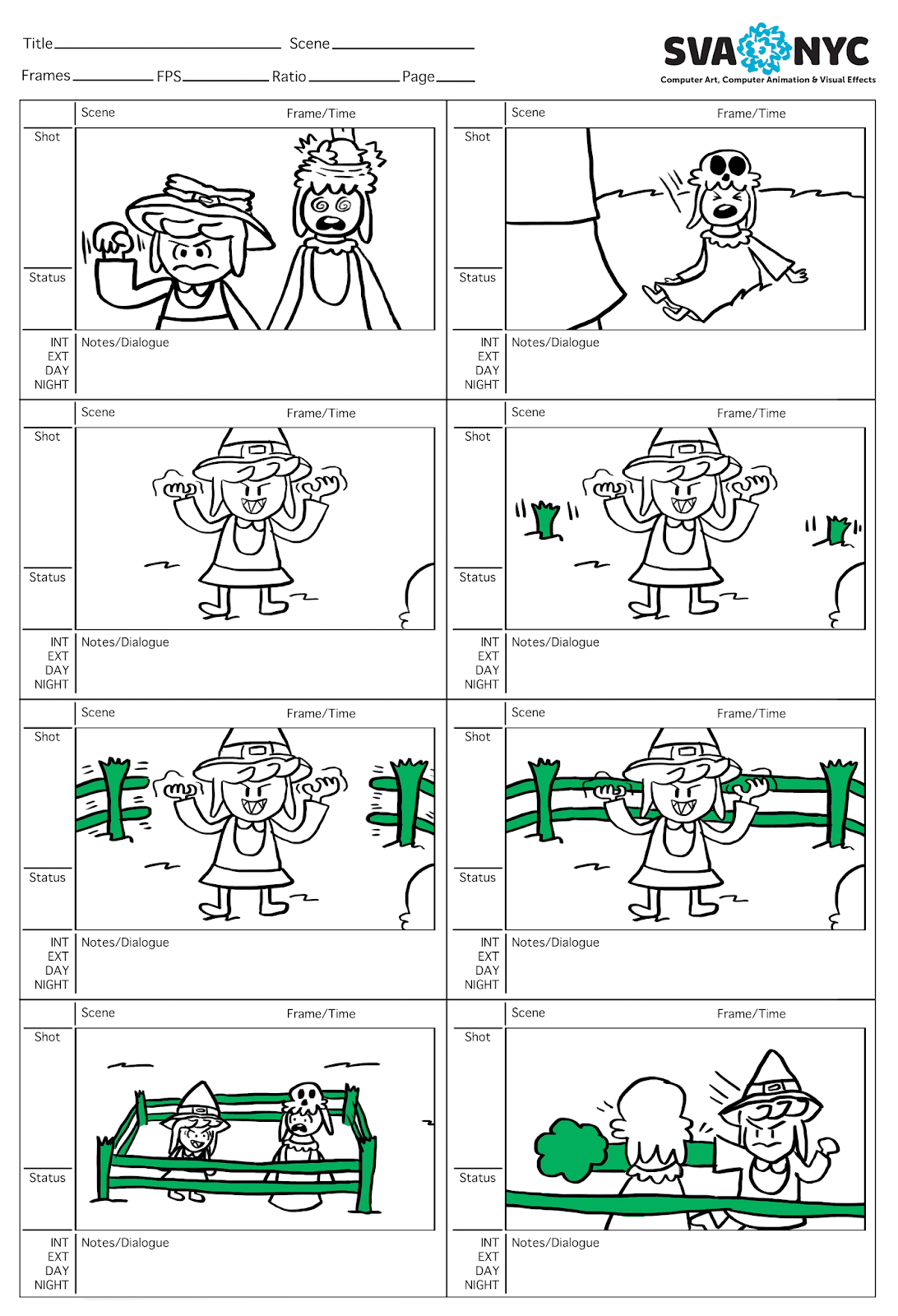 Title
Scene
Frames
FPS
Ratio
Page

SVA NYC
Computer Art, Computer Animation & Visual Effects

Scene
Frame/Time
Shot
Status
INT
EXT
DAY
NIGHT
Notes/Dialogue

Scene
Frame/Time
Shot
Status
INT
EXT
DAY
NIGHT
Notes/Dialogue

Scene
Frame/Time
Shot
Status
INT
EXT
DAY
NIGHT
Notes/Dialogue

Scene
Frame/Time
Shot
Status
INT
EXT
DAY
NIGHT
Notes/Dialogue

Scene
Frame/Time
Shot
Status
INT
EXT
DAY
NIGHT
Notes/Dialogue

Scene
Frame/Time
Shot
Status
INT
EXT
DAY
NIGHT
Notes/Dialogue

Scene
Frame/Time
Shot
Status
INT
EXT
DAY
NIGHT
Notes/Dialogue

Scene
Frame/Time
Shot
Status
INT
EXT
DAY
NIGHT
Notes/Dialogue