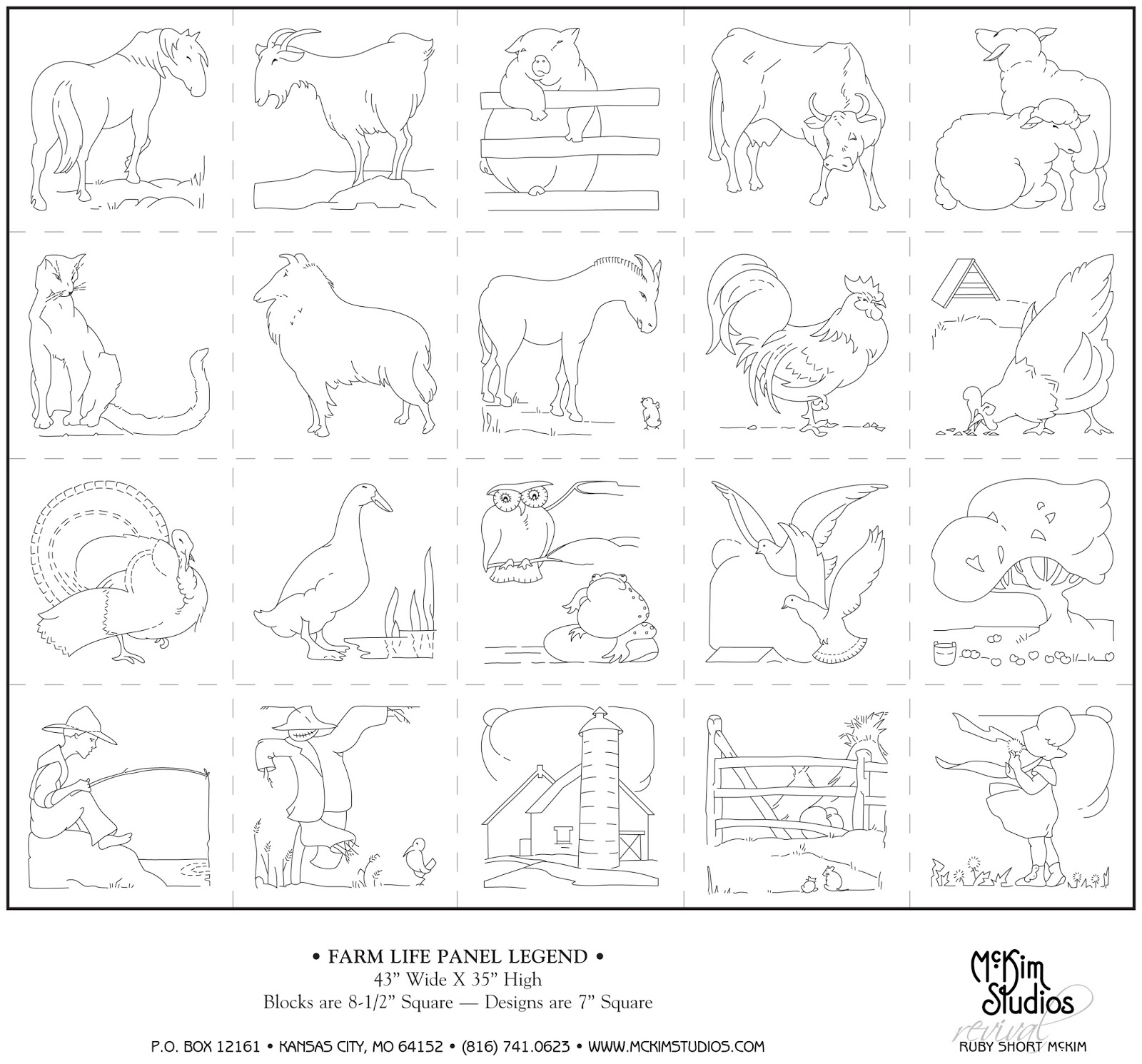 • FARM LIFE PANEL LEGEND •
43” Wide X 35” High
Blocks are 8-1/2” Square — Designs are 7” Square

McKim Studios
revival
RUBY SHORT McKIM

P.O. BOX 12161 • KANSAS CITY, MO 64152 • (816) 741.0623 • WWW.MCKIMSTUDIOS.COM