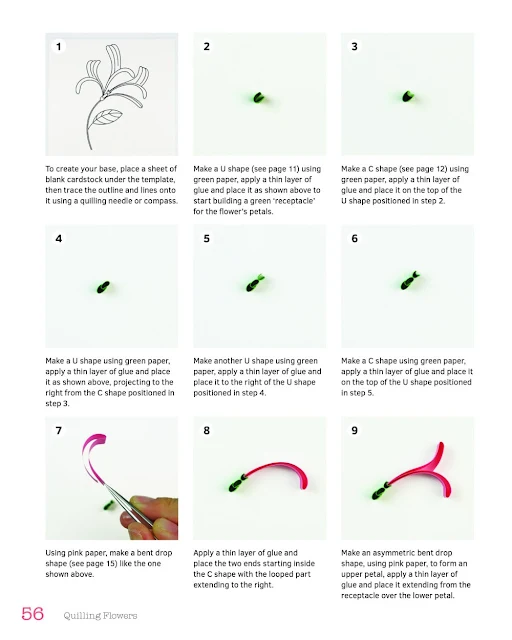 1

To create your base, place a sheet of blank cardstock under the template, then trace the outline and lines onto it using a quilling needle or compass.

2

Make a U shape (see page 11) using green paper, apply a thin layer of glue and place it as shown above to start building a green 'receptacle' for the flower's petals.

3

Make a C shape (see page 12) using green paper, apply a thin layer of glue and place it on the top of the U shape positioned in step 2.

4

Make a U shape using green paper, apply a thin layer of glue and place it as shown above, projecting to the right from the C shape positioned in step 3.

5

Make another U shape using green paper, apply a thin layer of glue and place it to the right of the U shape positioned in step 4.

6

Make a C shape using green paper, apply a thin layer of glue and place it on the top of the U shape positioned in step 5.

7

Using pink paper, make a bent drop shape (see page 15) like the one shown above.

8

Apply a thin layer of glue and place the two ends starting inside the C shape with the looped part extending to the right.

9

Make an asymmetric bent drop shape, using pink paper, to form an upper petal, apply a thin layer of glue and place it extending from the receptacle over the lower petal.

56 Quilling Flowers