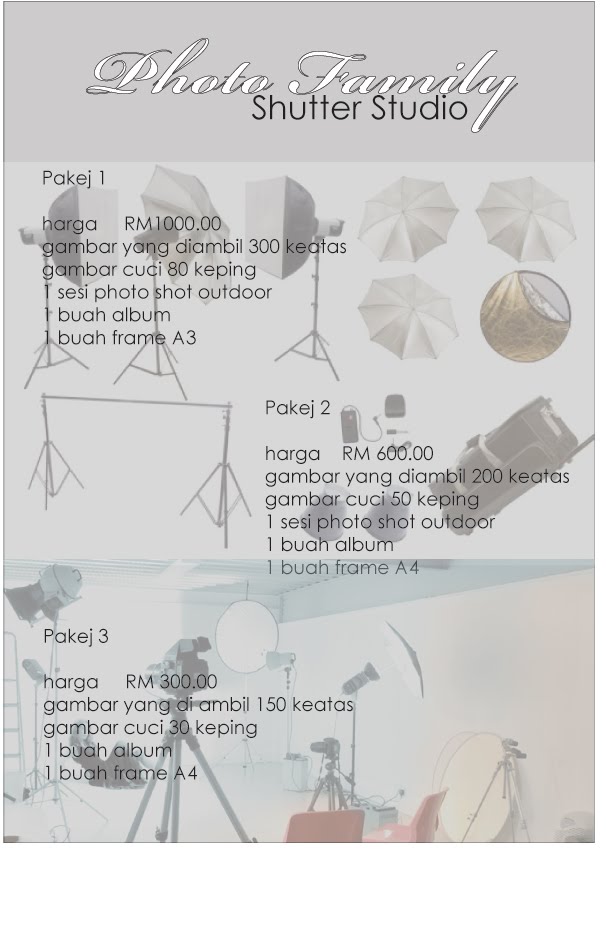 Photo Family
Shutter Studio

Pakej 1

harga RM1000.00
gambar yang diambil 300 keatas
gambar cuci 80 keping
1 sesi photo shot outdoor
1 buah album
1 buah frame A3

Pakej 2

harga RM 600.00
gambar yang diambil 200 keatas
gambar cuci 50 keping
1 sesi photo shot outdoor
1 buah album
1 buah frame A4

Pakej 3

harga RM 300.00
gambar yang di ambil 150 keatas
gambar cuci 30 keping
1 buah album
1 buah frame A4