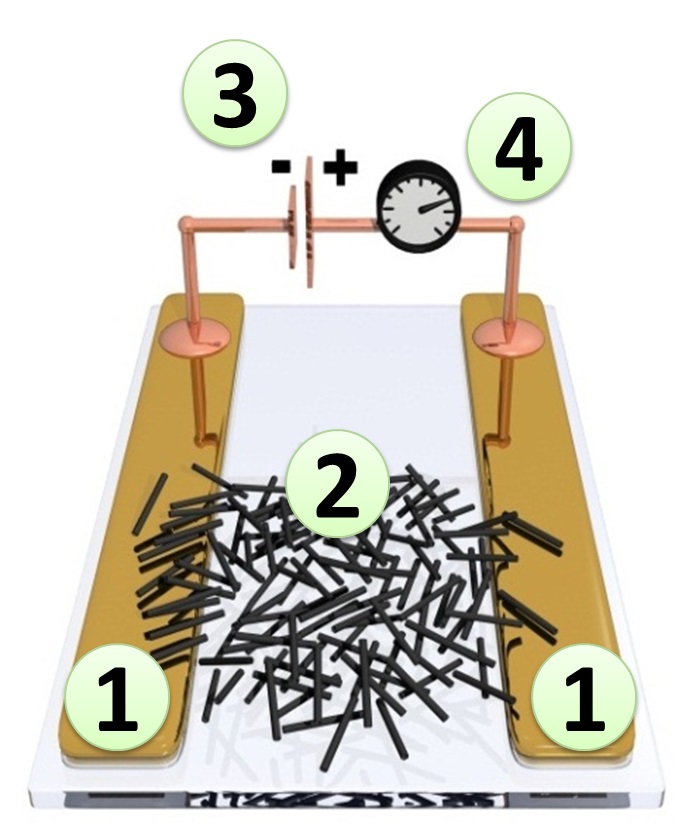 3
- +
4
2
1
1