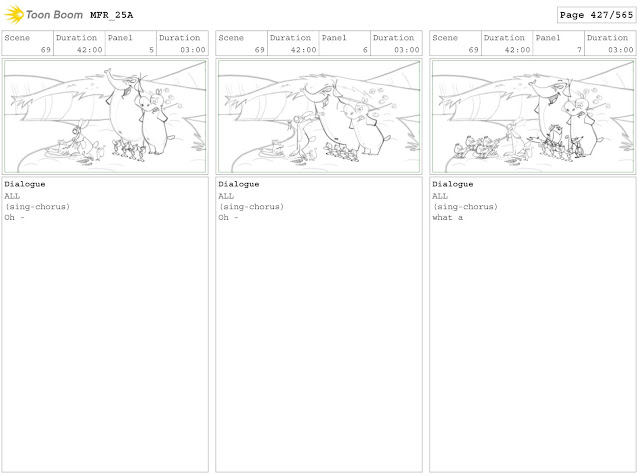 Toon Boom MFR_25A

Page 427/565

| Scene | Duration | Panel | Duration |
|---|---|---|---|
| 69 | 42:00 | 5 | 03:00 |

Dialogue
ALL
(sing-chorus)
Oh -

| Scene | Duration | Panel | Duration |
|---|---|---|---|
| 69 | 42:00 | 6 | 03:00 |

Dialogue
ALL
(sing-chorus)
Oh -

| Scene | Duration | Panel | Duration |
|---|---|---|---|
| 69 | 42:00 | 7 | 03:00 |

Dialogue
ALL
(sing-chorus)
what a