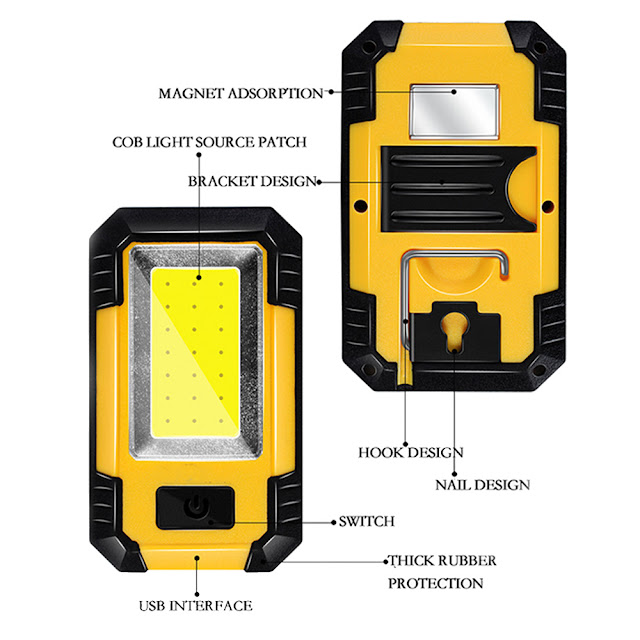 MAGNET ADSORPTION

COB LIGHT SOURCE PATCH

BRACKET DESIGN

HOOK DESIGN

NAIL DESIGN

SWITCH

THICK RUBBER PROTECTION

USB INTERFACE