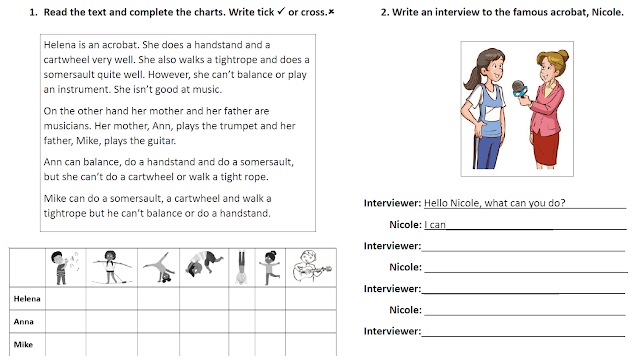 1. Read the text and complete the charts. Write tick ✓ or cross.×

Helena is an acrobat. She does a handstand and a cartwheel very well. She also walks a tightrope and does a somersault quite well. However, she can't balance or play an instrument. She isn't good at music.

On the other hand her mother and her father are musicians. Her mother, Ann, plays the trumpet and her father, Mike, plays the guitar.

Ann can balance, do a handstand and do a somersault, but she can't do a cartwheel or walk a tight rope.

Mike can do a somersault, a cartwheel and walk a tightrope but he can't balance or do a handstand.

| | | | | | | | |
|---|---|---|---|---|---|---|---|
| Helena | | | | | | | |
| Anna | | | | | | | |
| Mike | | | | | | | |

2. Write an interview to the famous acrobat, Nicole.

Interviewer: Hello Nicole, what can you do?

Nicole: I can

Interviewer:

Nicole:

Interviewer:

Nicole:

Interviewer: