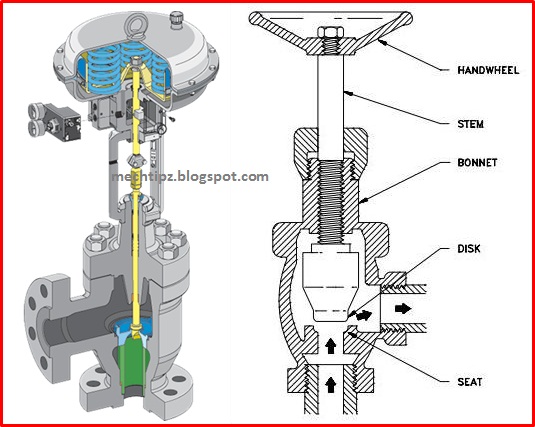 mechtipz.blogspot.com

HANDWHEEL

STEM

BONNET

DISK

SEAT