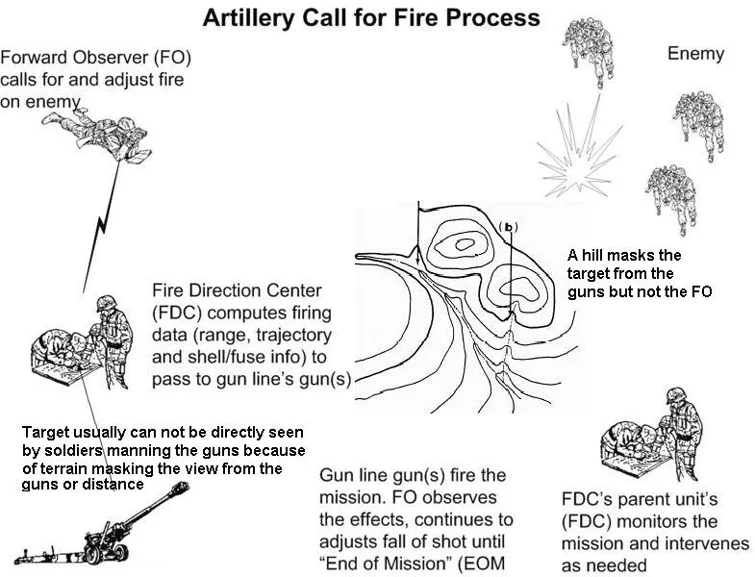 Artillery Call for Fire Process

Forward Observer (FO) calls for and adjust fire on enemy

Enemy

(b)

A hill masks the target from the guns but not the FO

Fire Direction Center (FDC) computes firing data (range, trajectory and shell/fuse info) to pass to gun line's gun(s)

Target usually can not be directly seen by soldiers manning the guns because of terrain masking the view from the guns or distance

Gun line gun(s) fire the mission. FO observes the effects, continues to adjusts fall of shot until "End of Mission" (EOM

FDC's parent unit's (FDC) monitors the mission and intervenes as needed