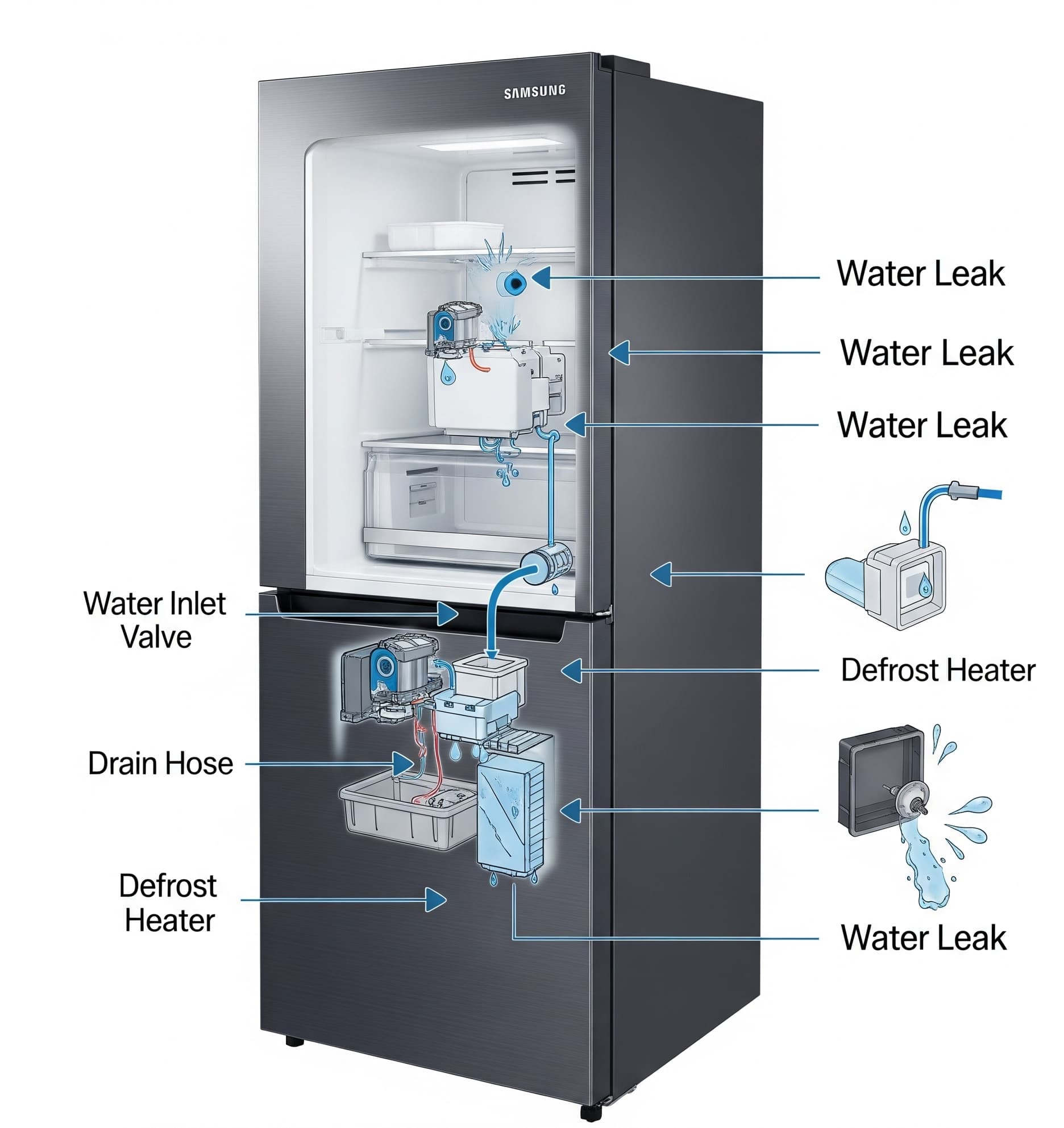 SAMSUNG

Water Leak

Water Leak

Water Leak

Water Inlet Valve

Defrost Heater

Drain Hose

Defrost Heater

Water Leak