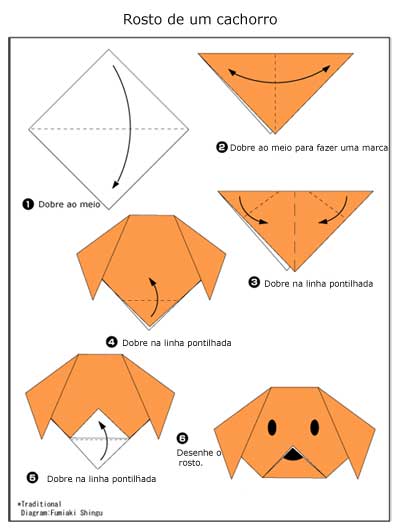 Rosto de um cachorro

❶ Dobre ao meio

❷ Dobre ao meio para fazer uma marca

❸ Dobre na linha pontilhada

❹ Dobre na linha pontilhada

❺ Dobre na linha pontilhada

❻ Desenhe o rosto.

*Traditional
Diagram:Fumiaki Shingu