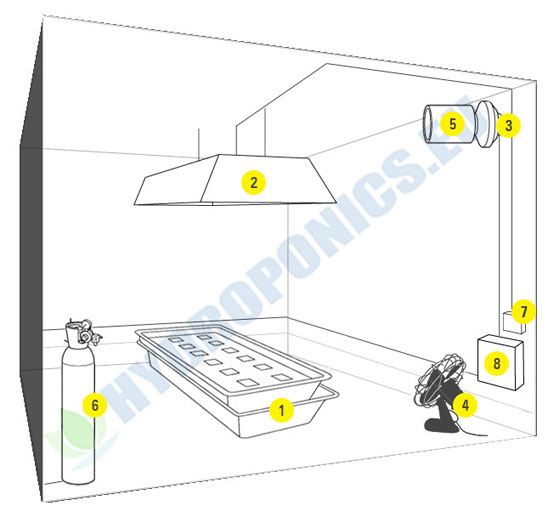 5
3
2
HYDROPONICS.EU
7
8
6
1
4