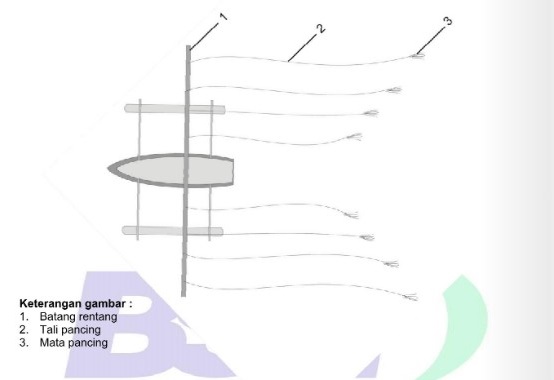 1

2

3

Keterangan gambar :
1. Batang rentang
2. Tali pancing
3. Mata pancing