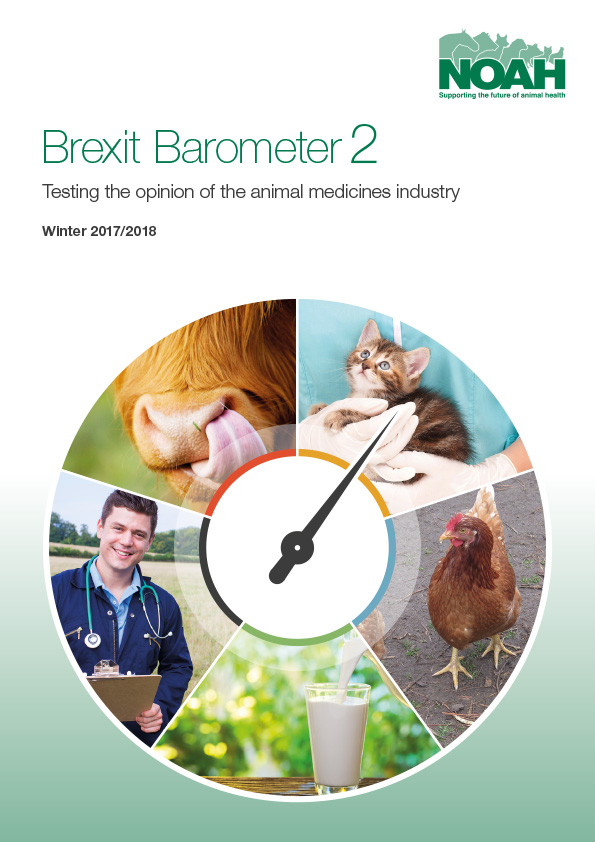 NOAH
Supporting the future of animal health

Brexit Barometer 2

Testing the opinion of the animal medicines industry

Winter 2017/2018