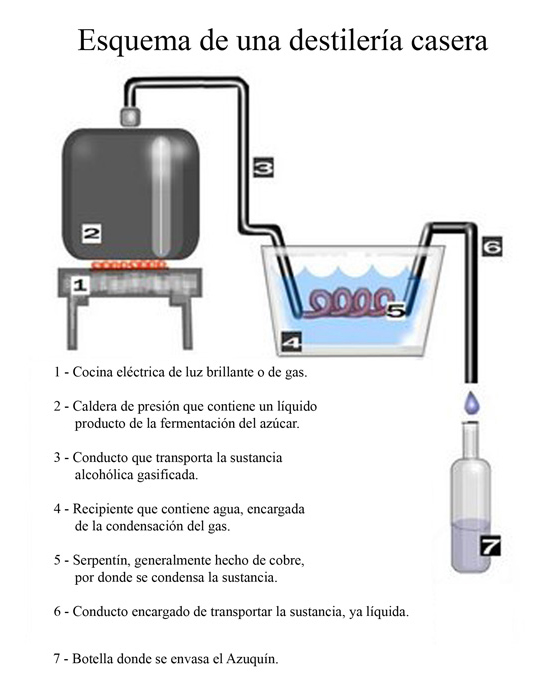 Esquema de una destilería casera

3

2

1

6

5

4

7

1 - Cocina eléctrica de luz brillante o de gas.

2 - Caldera de presión que contiene un líquido producto de la fermentación del azúcar.

3 - Conducto que transporta la sustancia alcohólica gasificada.

4 - Recipiente que contiene agua, encargada de la condensación del gas.

5 - Serpentín, generalmente hecho de cobre, por donde se condensa la sustancia.

6 - Conducto encargado de transportar la sustancia, ya líquida.

7 - Botella donde se envasa el Azuquín.