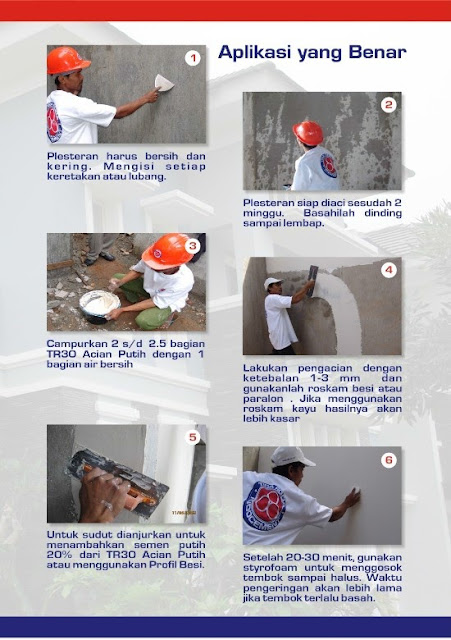 Aplikasi yang Benar

1

Plesteran harus bersih dan kering. Mengisi setiap keretakan atau lubang.

2

Plesteran siap diaci sesudah 2 minggu. Basahilah dinding sampai lembap.

3

Campurkan 2 s/d 2.5 bagian TR30 Acian Putih dengan 1 bagian air bersih

4

Lakukan pengacian dengan ketebalan 1-3 mm dan gunakanlah roskam besi atau paralon . Jika menggunakan roskam kayu hasilnya akan lebih kasar

5

Untuk sudut dianjurkan untuk menambahkan semen putih 20% dari TR30 Acian Putih atau menggunakan Profil Besi.

6

Setelah 20-30 menit, gunakan styrofoam untuk menggosok tembok sampai halus. Waktu pengeringan akan lebih lama jika tembok terlalu basah.