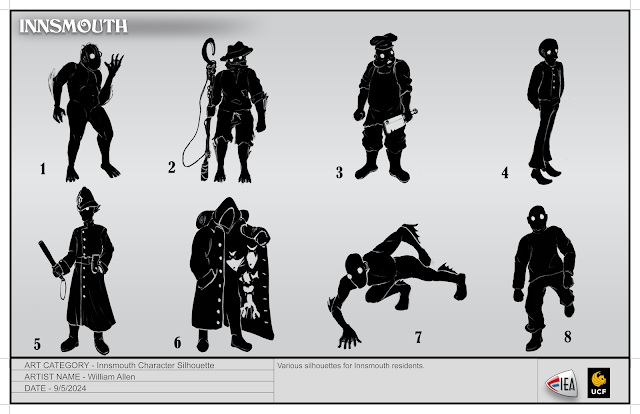 INNSMOUTH

1

2

3

4

5

6

7

8

ART CATEGORY - Innsmouth Character Silhouette
ARTIST NAME - William Allen
DATE - 9/5/2024

Various silhouettes for Innsmouth residents.

IEA

UCF