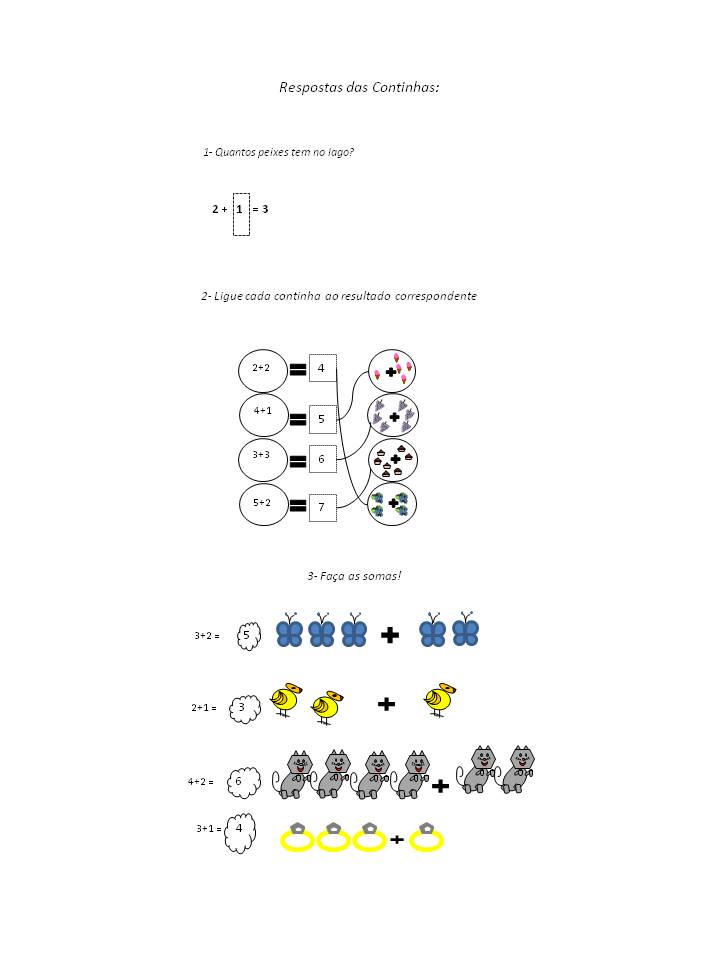 Respostas das Continhas:

1- Quantos peixes tem no lago?

2 + 1 = 3

2- Ligue cada continha ao resultado correspondente

2+2 = 4

4+1 = 5

3+3 = 6

5+2 = 7

3- Faça as somas!

3+2 = 5

2+1 = 3

4+2 = 6

3+1 = 4