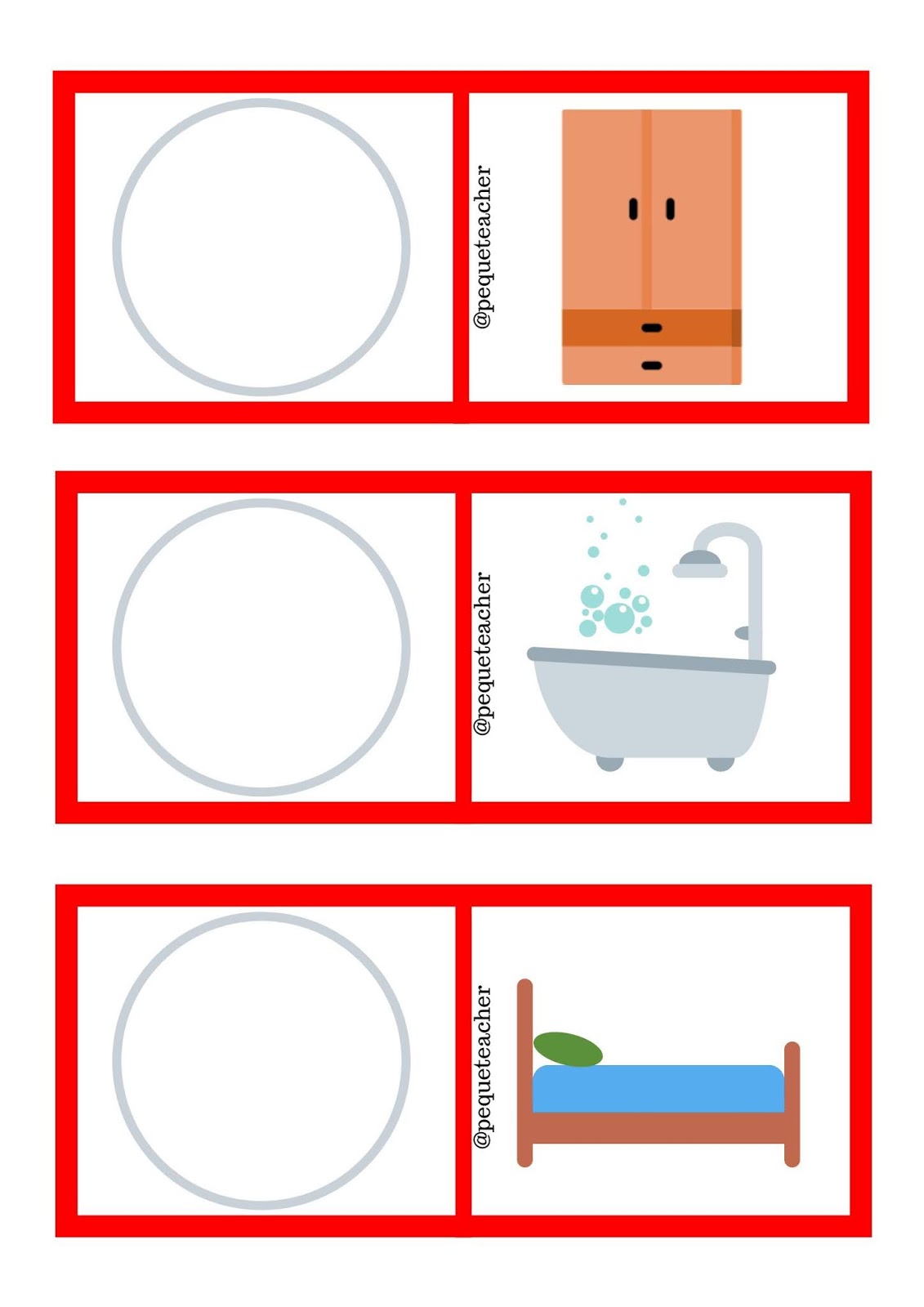 @pequeteacher

@pequeteacher

@pequeteacher