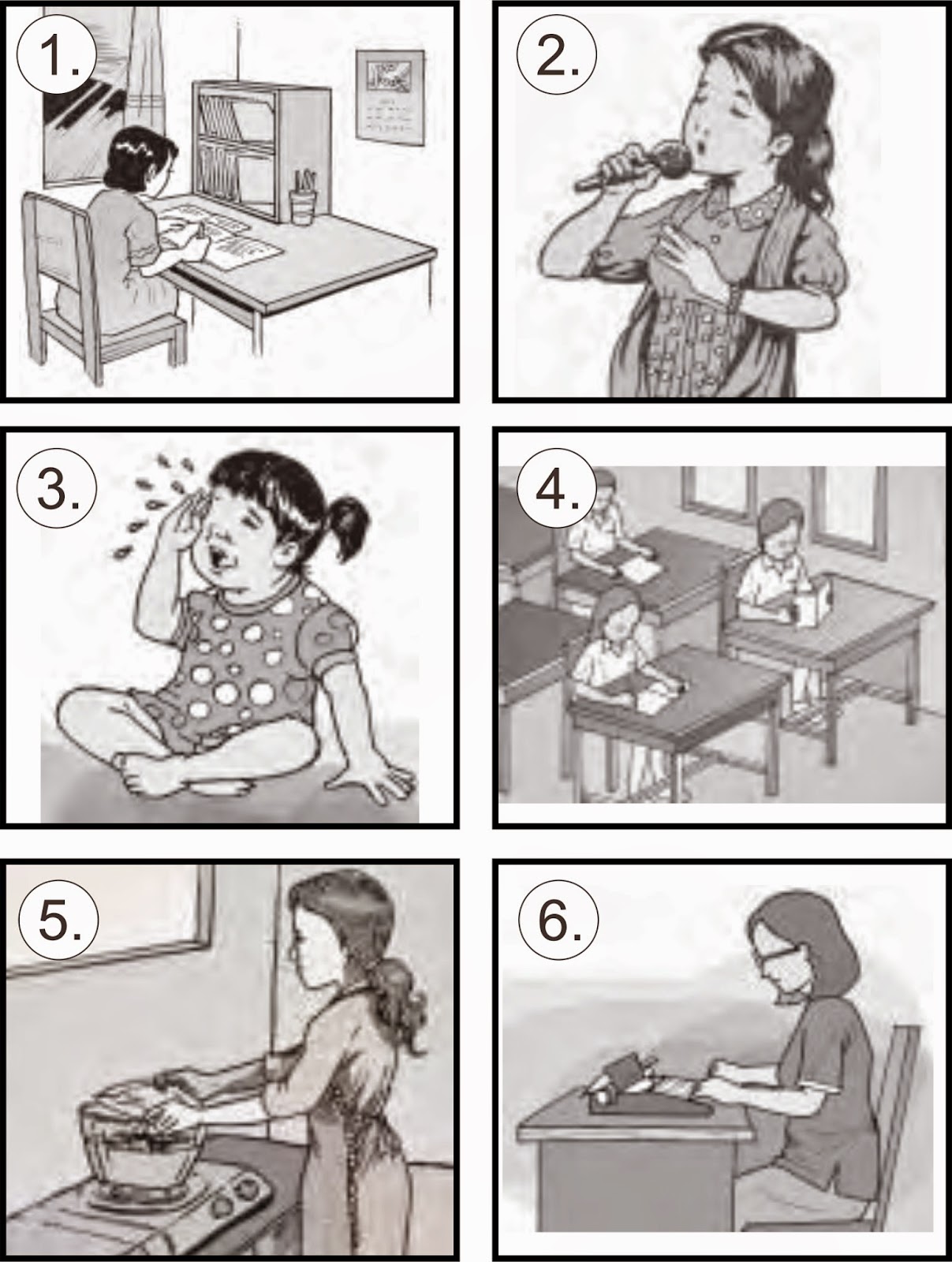 1.

2.

3.

4.

5.

6.