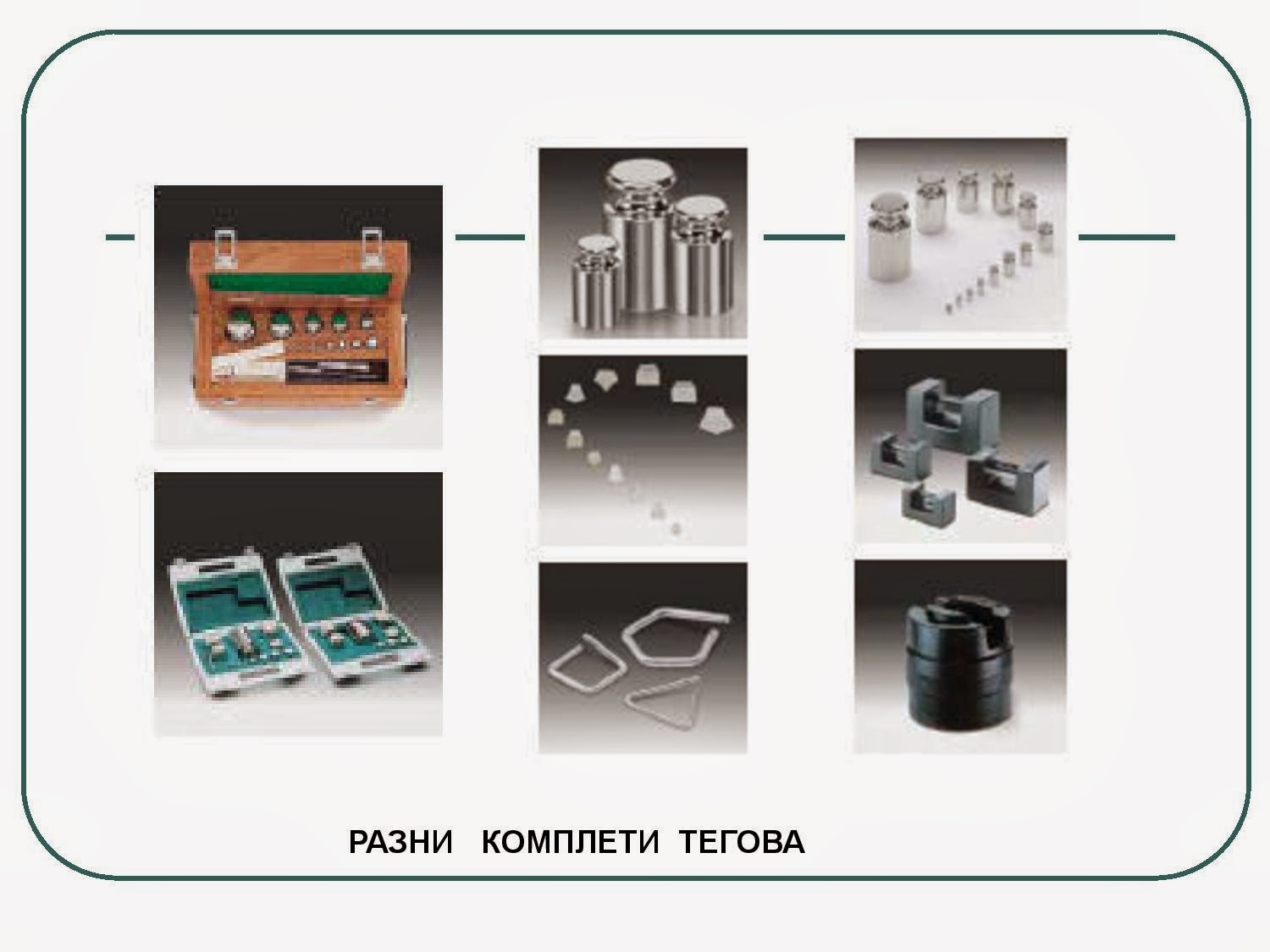 РАЗНИ КОМПЛЕТИ ТЕГОВА