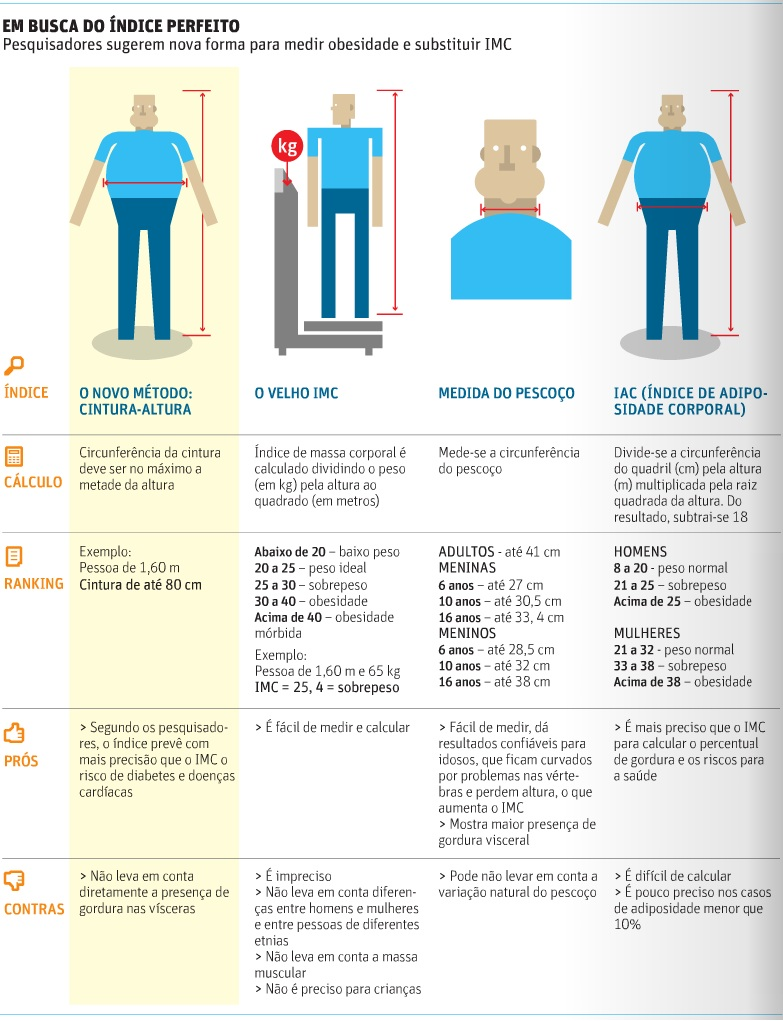 EM BUSCA DO ÍNDICE PERFEITO
Pesquisadores sugerem nova forma para medir obesidade e substituir IMC

kg

| ÍNDICE | O NOVO MÉTODO: CINTURA-ALTURA | O VELHO IMC | MEDIDA DO PESCOÇO | IAC (ÍNDICE DE ADIPOSIDADE CORPORAL) |
|---|---|---|---|---|
| CÁLCULO | Circunferência da cintura deve ser no máximo a metade da altura | Índice de massa corporal é calculado dividindo o peso (em kg) pela altura ao quadrado (em metros) | Mede-se a circunferência do pescoço | Divide-se a circunferência do quadril (cm) pela altura (m) multiplicada pela raiz quadrada da altura. Do resultado, subtrai-se 18 |
| RANKING | Exemplo: Pessoa de 1,60 m Cintura de até 80 cm | Abaixo de 20 – baixo peso 20 a 25 – peso ideal 25 a 30 – sobrepeso 30 a 40 – obesidade Acima de 40 – obesidade mórbida Exemplo: Pessoa de 1,60 m e 65 kg IMC = 25, 4 = sobrepeso | ADULTOS - até 41 cm MENINAS 6 anos – até 27 cm 10 anos – até 30,5 cm 16 anos – até 33, 4 cm MENINOS 6 anos – até 28,5 cm 10 anos – até 32 cm 16 anos – até 38 cm | HOMENS 8 a 20 - peso normal 21 a 25 – sobrepeso Acima de 25 – obesidade MULHERES 21 a 32 - peso normal 33 a 38 – sobrepeso Acima de 38 – obesidade |
| PRÓS | > Segundo os pesquisadores, o índice prevê com mais precisão que o IMC o risco de diabetes e doenças cardíacas | > É fácil de medir e calcular | > Fácil de medir, dá resultados confiáveis para idosos, que ficam curvados por problemas nas vértebras e perdem altura, o que aumenta o IMC > Mostra maior presença de gordura visceral | > É mais preciso que o IMC para calcular o percentual de gordura e os riscos para a saúde |
| CONTRAS | > Não leva em conta diretamente a presença de gordura nas vísceras | > É impreciso > Não leva em conta diferenças entre homens e mulheres e entre pessoas de diferentes etnias > Não leva em conta a massa muscular > Não é preciso para crianças | > Pode não levar em conta a variação natural do pescoço | > É difícil de calcular > É pouco preciso nos casos de adiposidade menor que 10% |